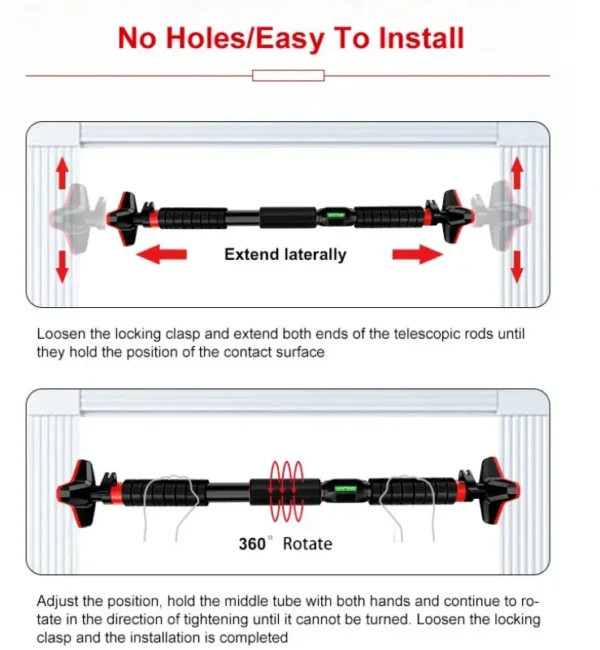 No Holes/Easy To Install

Extend laterally

Loosen the locking clasp and extend both ends of the telescopic rods until they hold the position of the contact surface

360° Rotate

Adjust the position, hold the middle tube with both hands and continue to rotate in the direction of tightening until it cannot be turned. Loosen the locking clasp and the installation is completed